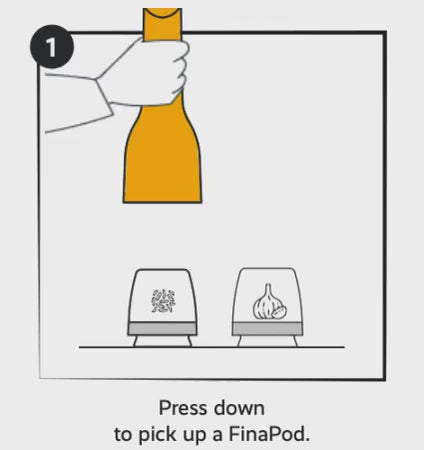 1

Press down
to pick up a FinaPod.